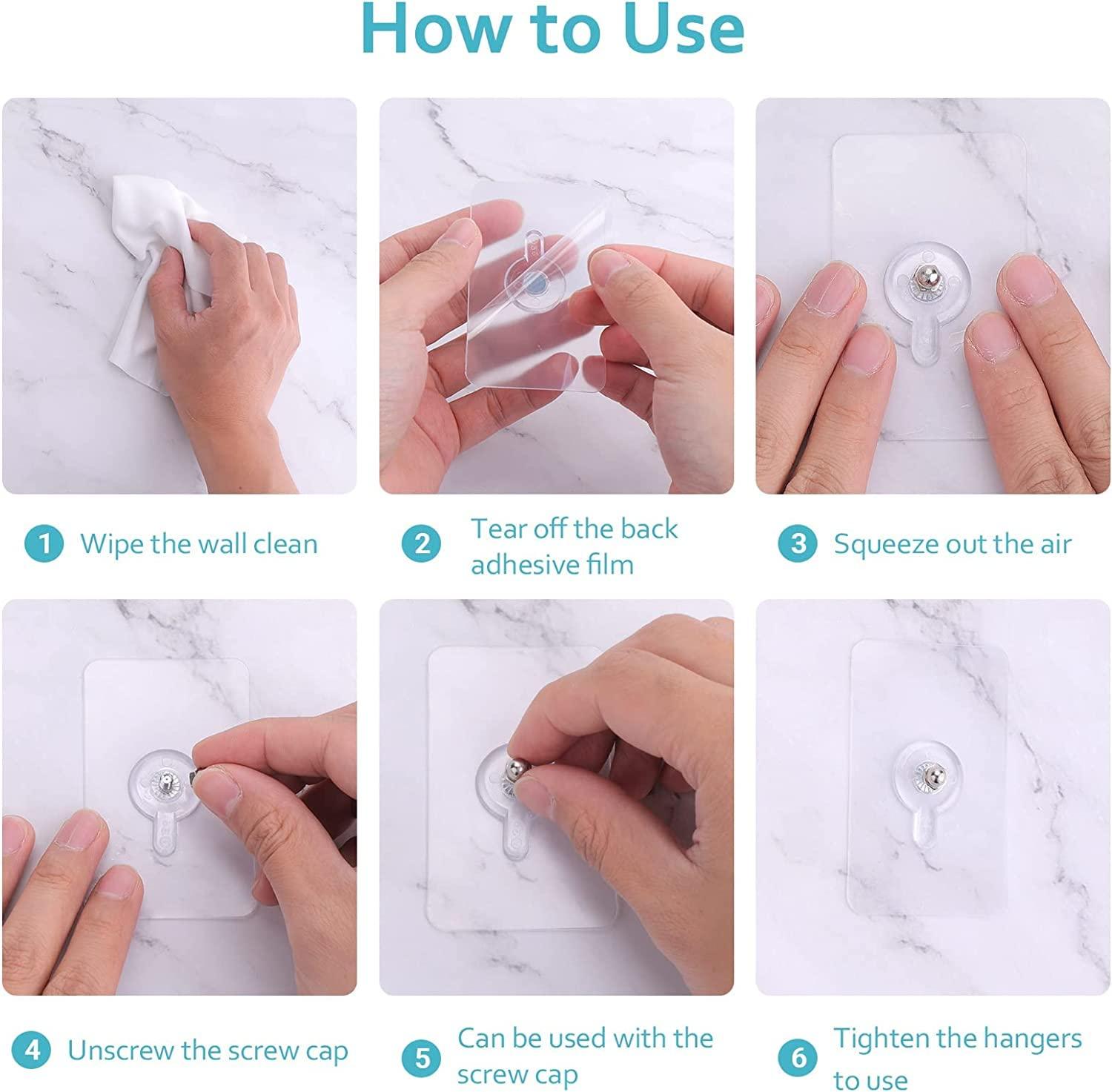 How to Use

1 Wipe the wall clean

2 Tear off the back adhesive film

3 Squeeze out the air

4 Unscrew the screw cap

5 Can be used with the screw cap

6 Tighten the hangers to use